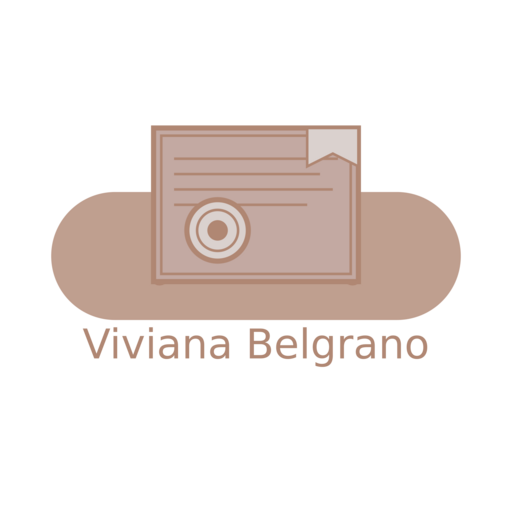 Viviana Belgrano